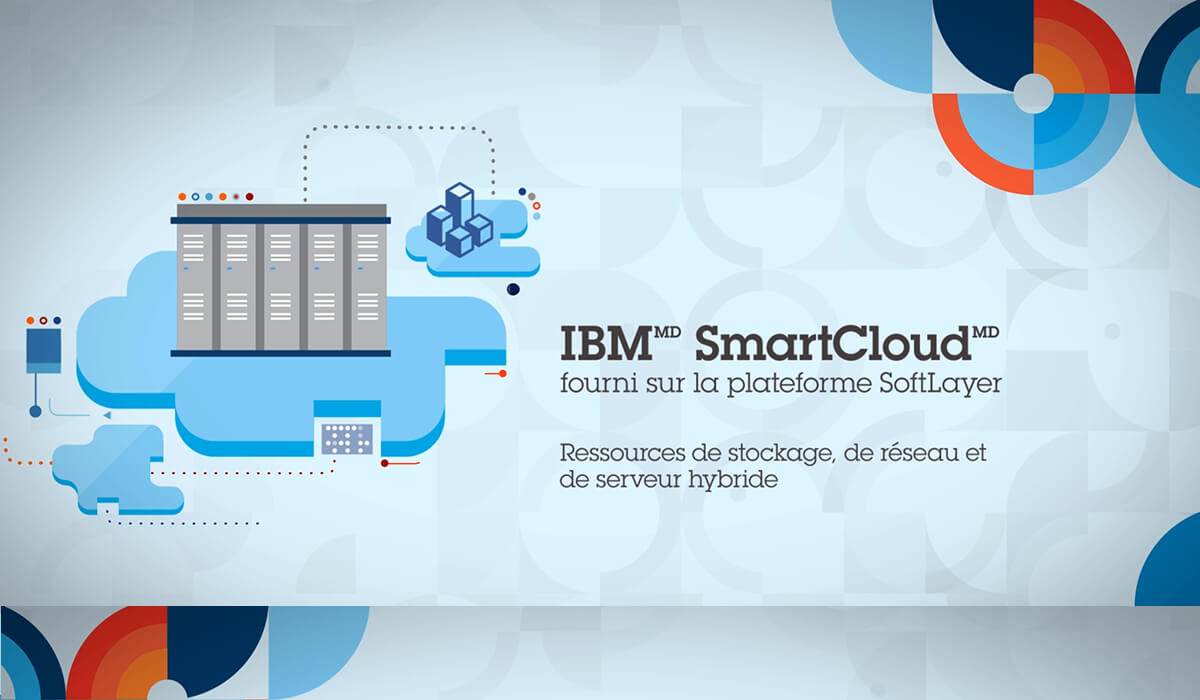 IBM$^{MD}$ SmartCloud$^{MD}$
fourni sur la plateforme SoftLayer

Ressources de stockage, de réseau et de serveur hybride